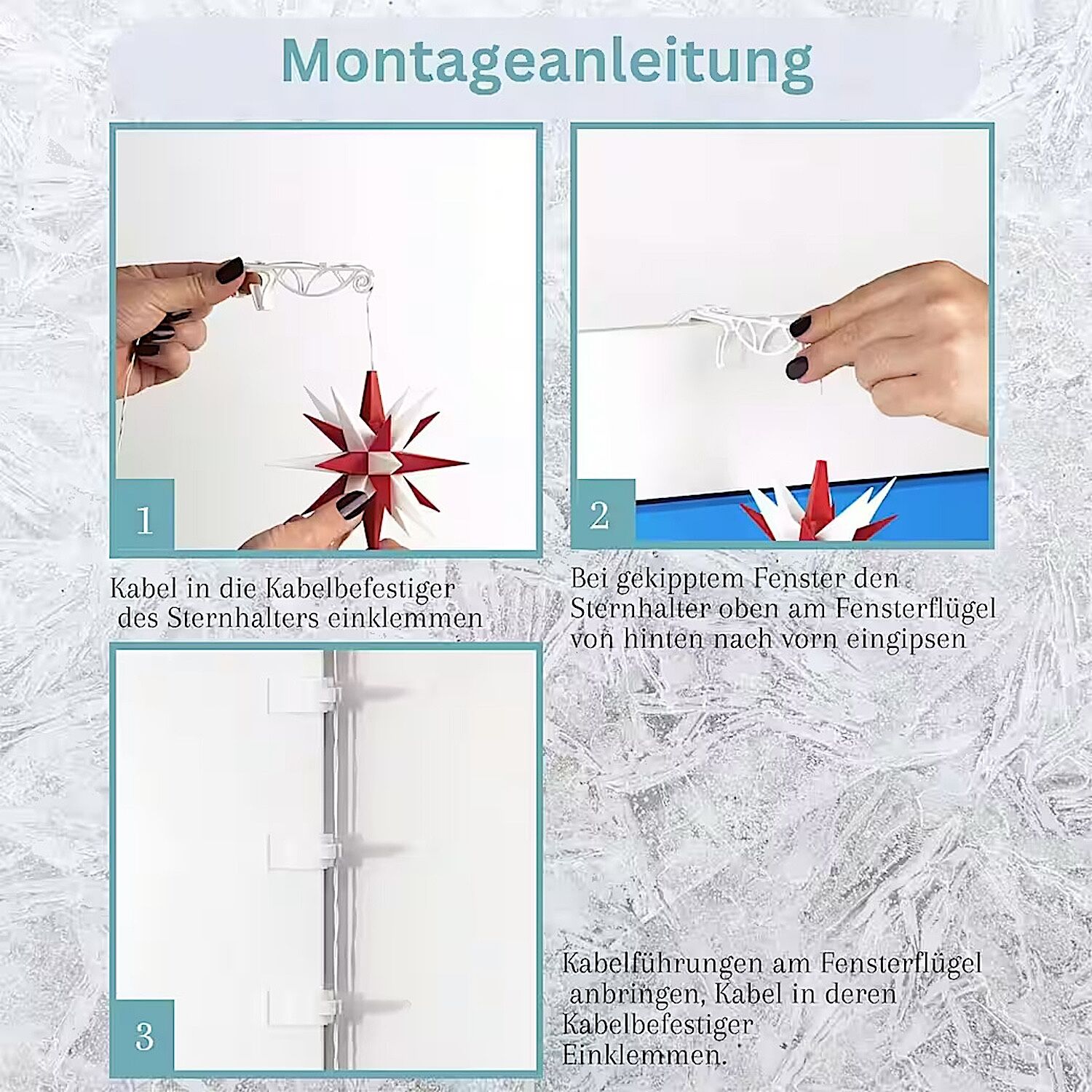 Montageanleitung

1

Kabel in die Kabelbefestiger des Sternhalters einklemmen

2

Bei gekipptem Fenster den Sternhalter oben am Fensterflügel von hinten nach vorn eingipsen

3

Kabelführungen am Fensterflügel anbringen, Kabel in deren Kabelbefestiger Einklemmen.